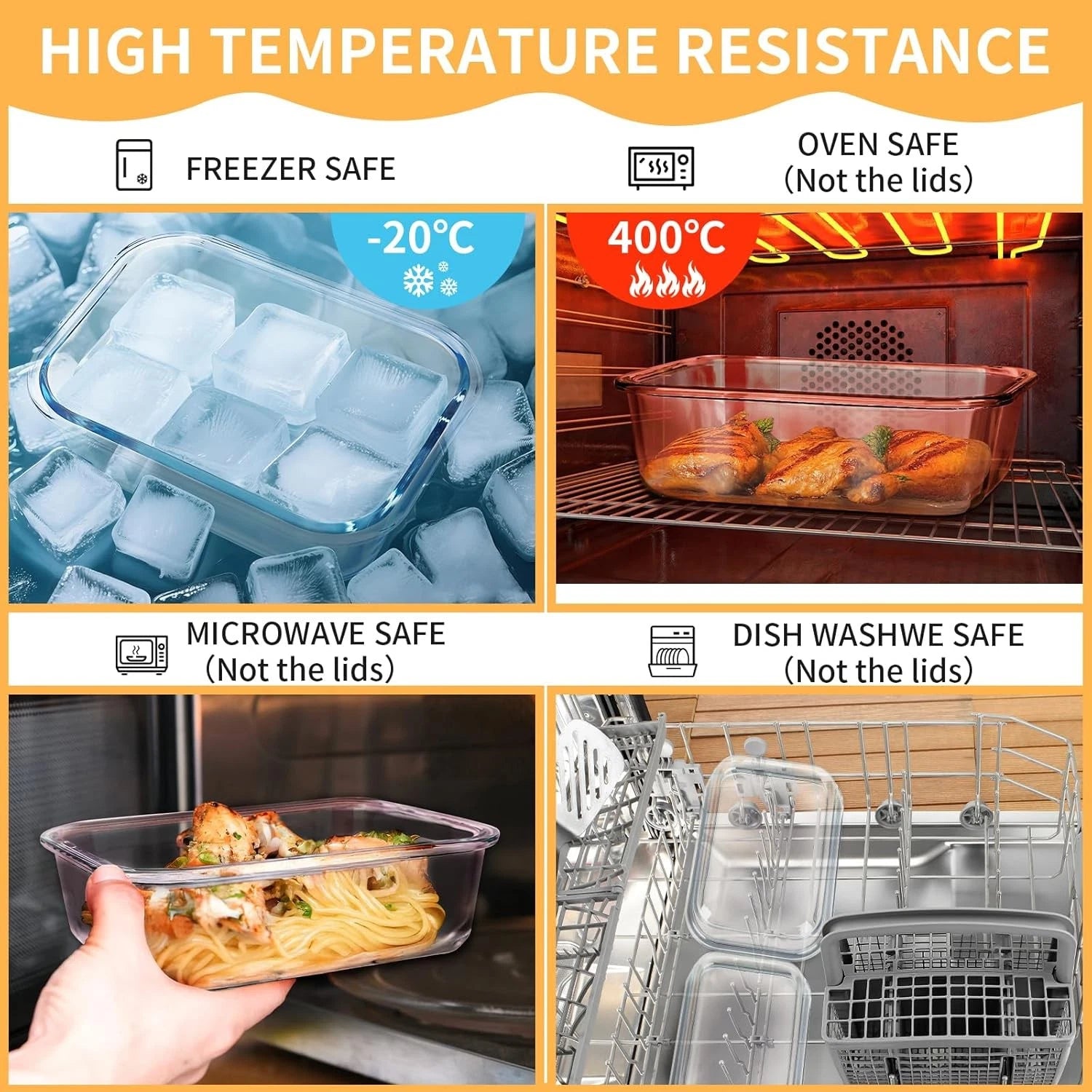 HIGH TEMPERATURE RESISTANCE

FREEZER SAFE

OVEN SAFE
(Not the lids)

-20℃

400℃

MICROWAVE SAFE
(Not the lids)

DISH WASHWE SAFE
(Not the lids)